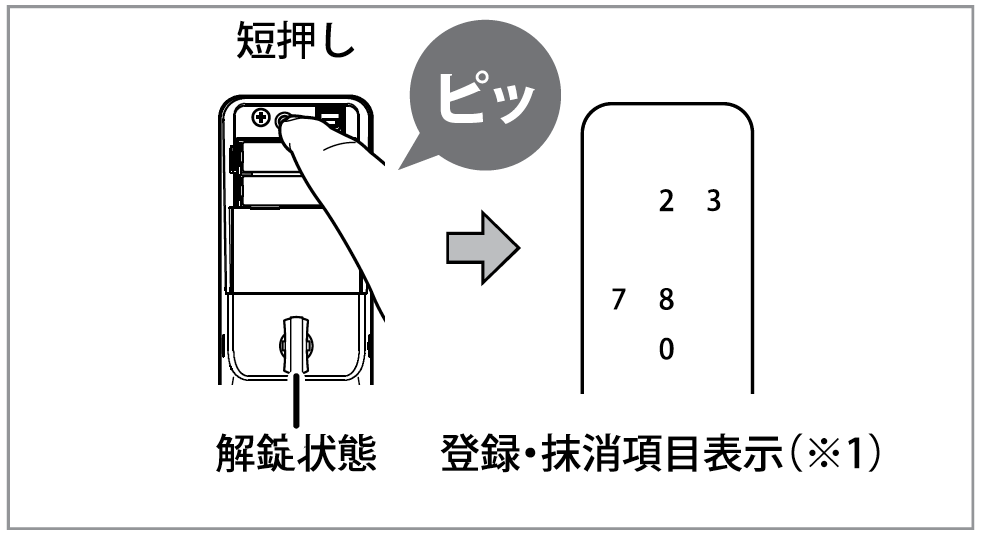 短押し

ピッ

2 3
7 8
0

解錠状態

登録・抹消項目表示（※1）