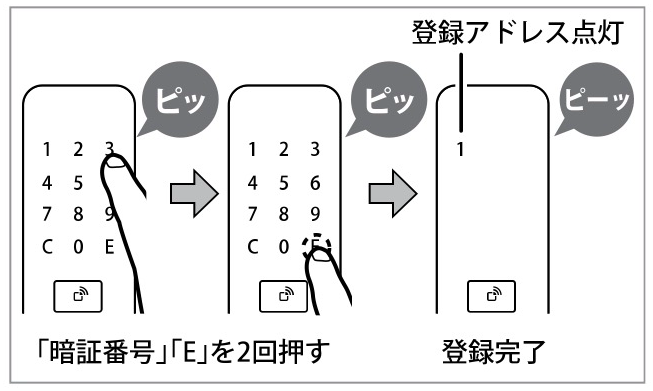 登録アドレス点灯

ピッ

1 2 3
4 5
7 8 9
C 0 E

ピッ

1 2 3
4 5 6
7 8 9
C 0 E

ピーッ

1

「暗証番号」「E」を2回押す

登録完了